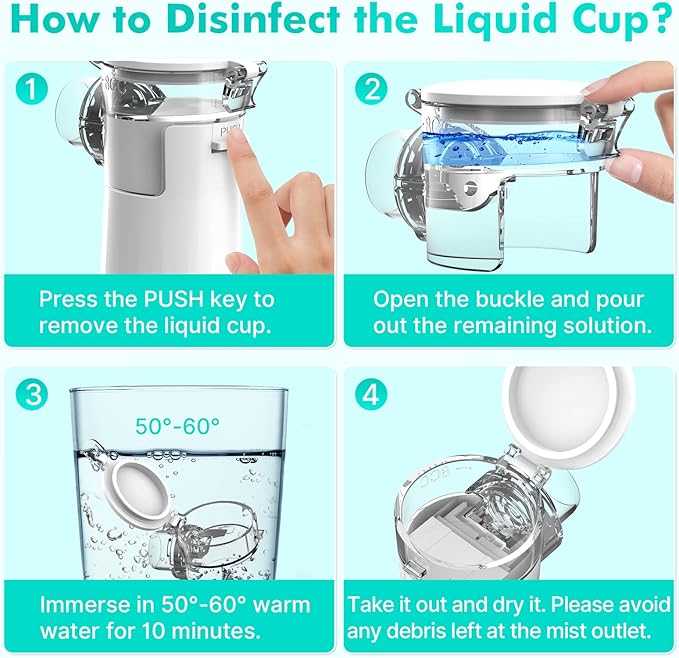 How to Disinfect the Liquid Cup?

1

PUSH

Press the PUSH key to remove the liquid cup.

2

Open the buckle and pour out the remaining solution.

3

50°-60°

Immerse in 50°-60° warm water for 10 minutes.

4

Take it out and dry it. Please avoid any debris left at the mist outlet.